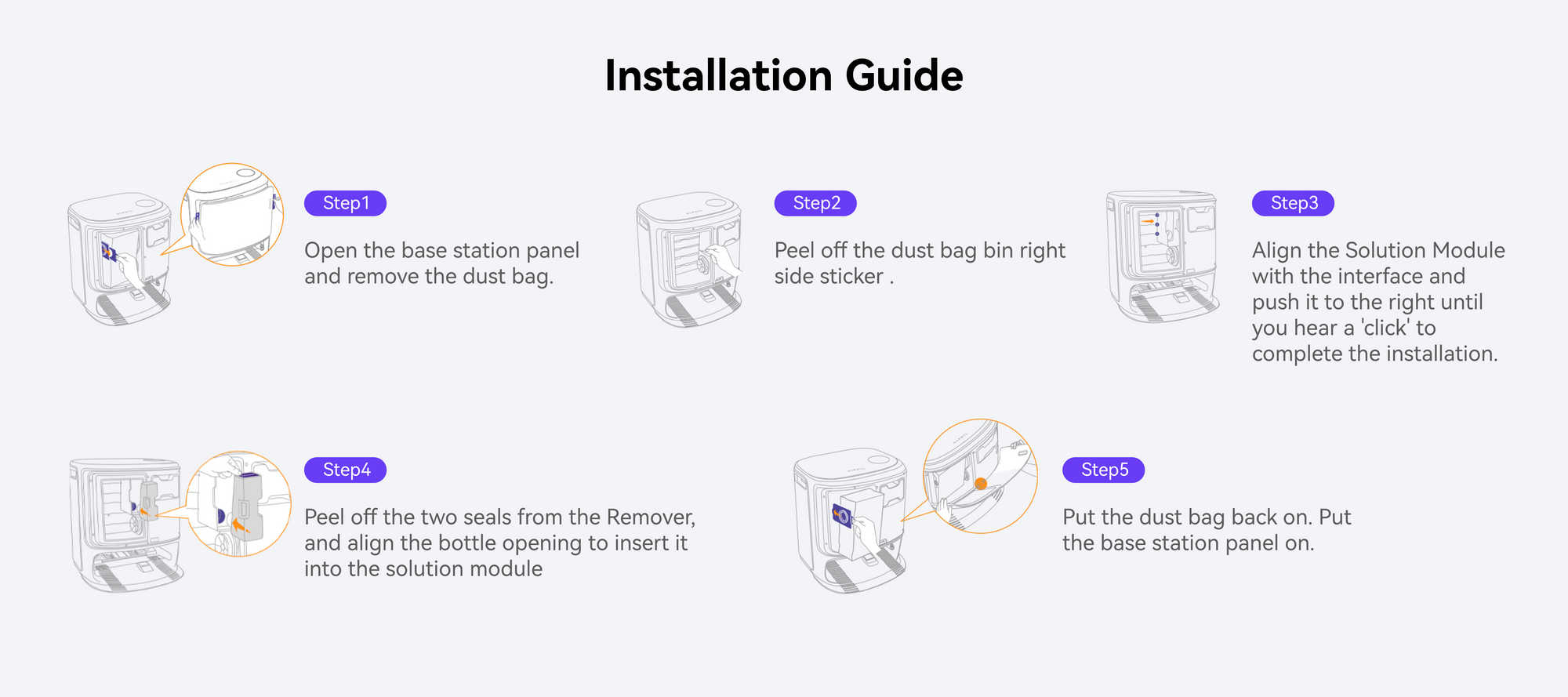 Installation Guide

Step1

Open the base station panel and remove the dust bag.

Step2

Peel off the dust bag bin right side sticker .

Step3

Align the Solution Module with the interface and push it to the right until you hear a 'click' to complete the installation.

Step4

Peel off the two seals from the Remover, and align the bottle opening to insert it into the solution module

Step5

Put the dust bag back on. Put the base station panel on.