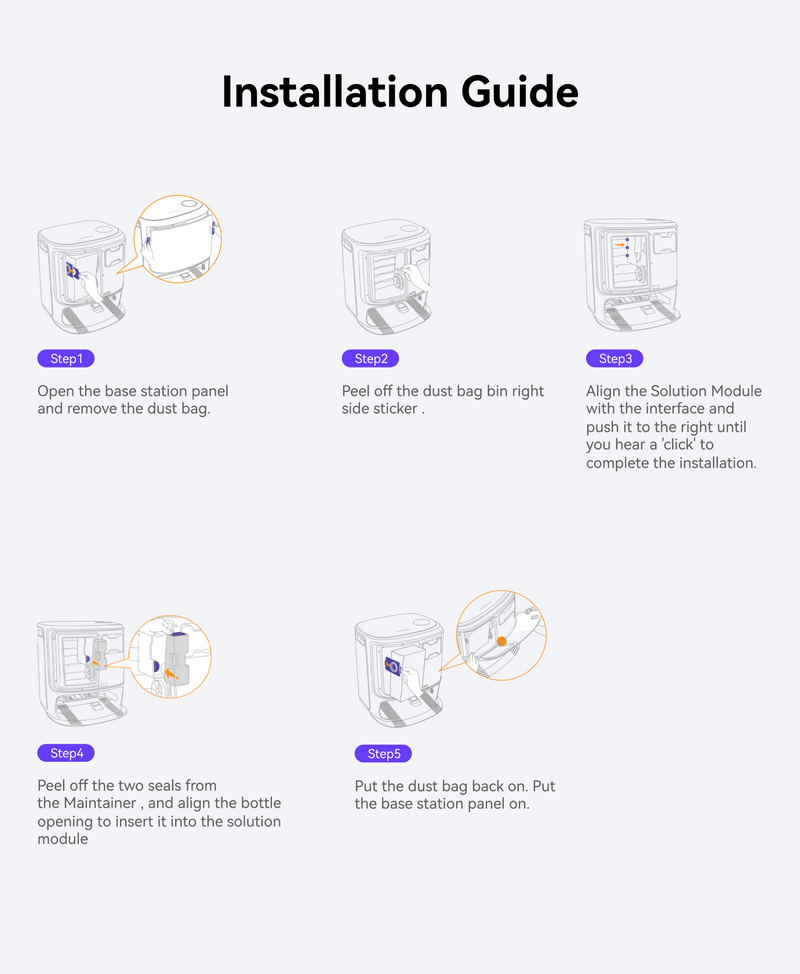 Installation Guide

Step1

Open the base station panel and remove the dust bag.

Step2

Peel off the dust bag bin right side sticker .

Step3

Align the Solution Module with the interface and push it to the right until you hear a 'click' to complete the installation.

Step4

Peel off the two seals from the Maintainer , and align the bottle opening to insert it into the solution module

Step5

Put the dust bag back on. Put the base station panel on.