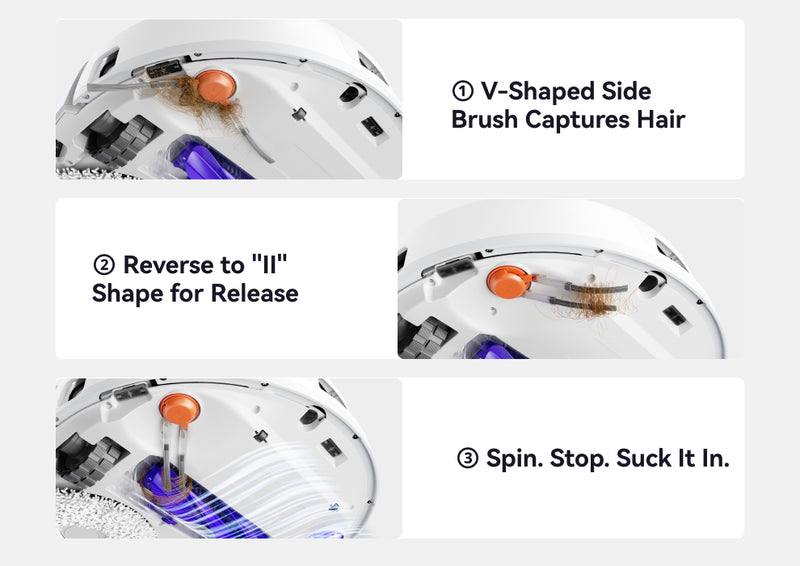 ① V-Shaped Side Brush Captures Hair

② Reverse to "II" Shape for Release

③ Spin. Stop. Suck It In.