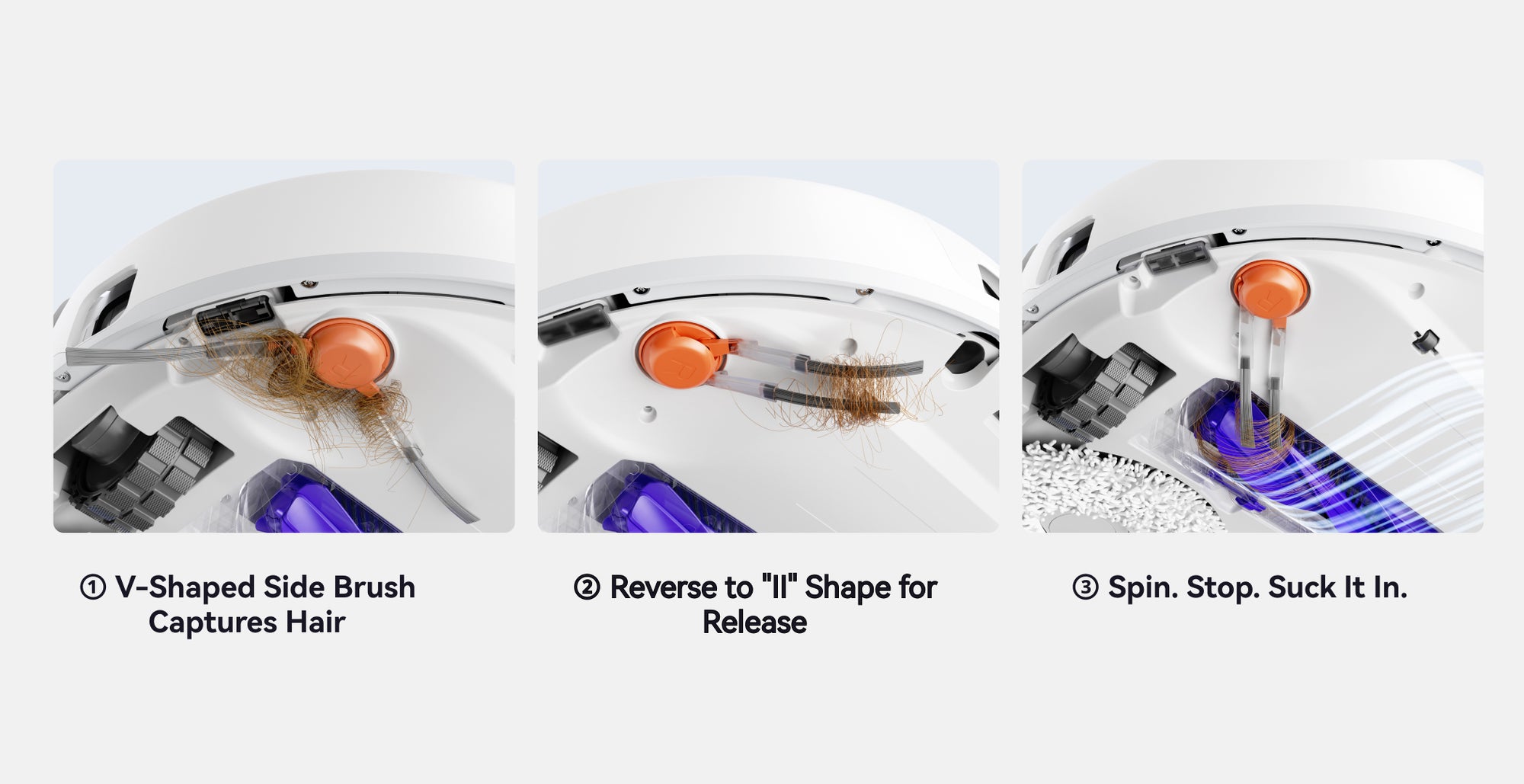 ① V-Shaped Side Brush Captures Hair

② Reverse to "II" Shape for Release

③ Spin. Stop. Suck It In.