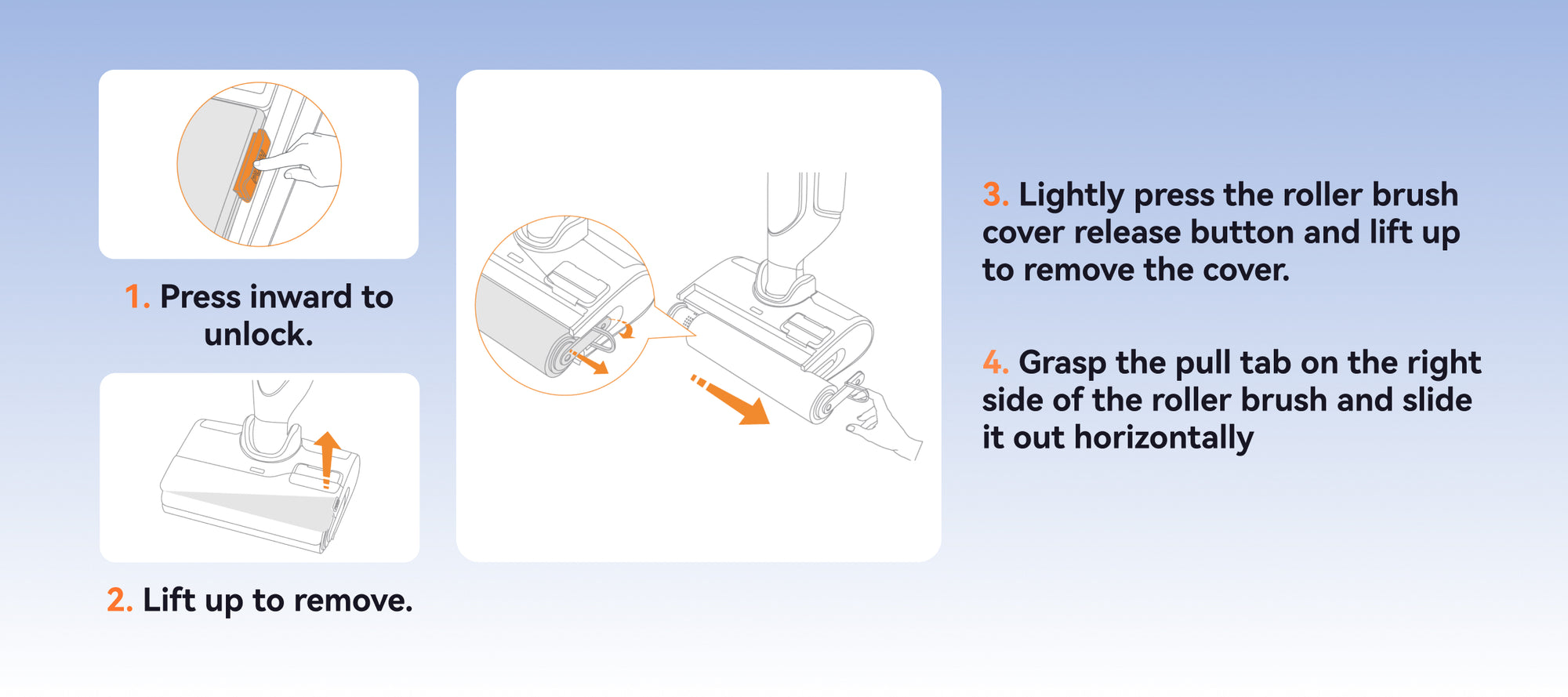 1. Press inward to unlock.

2. Lift up to remove.

3. Lightly press the roller brush cover release button and lift up to remove the cover.

4. Grasp the pull tab on the right side of the roller brush and slide it out horizontally