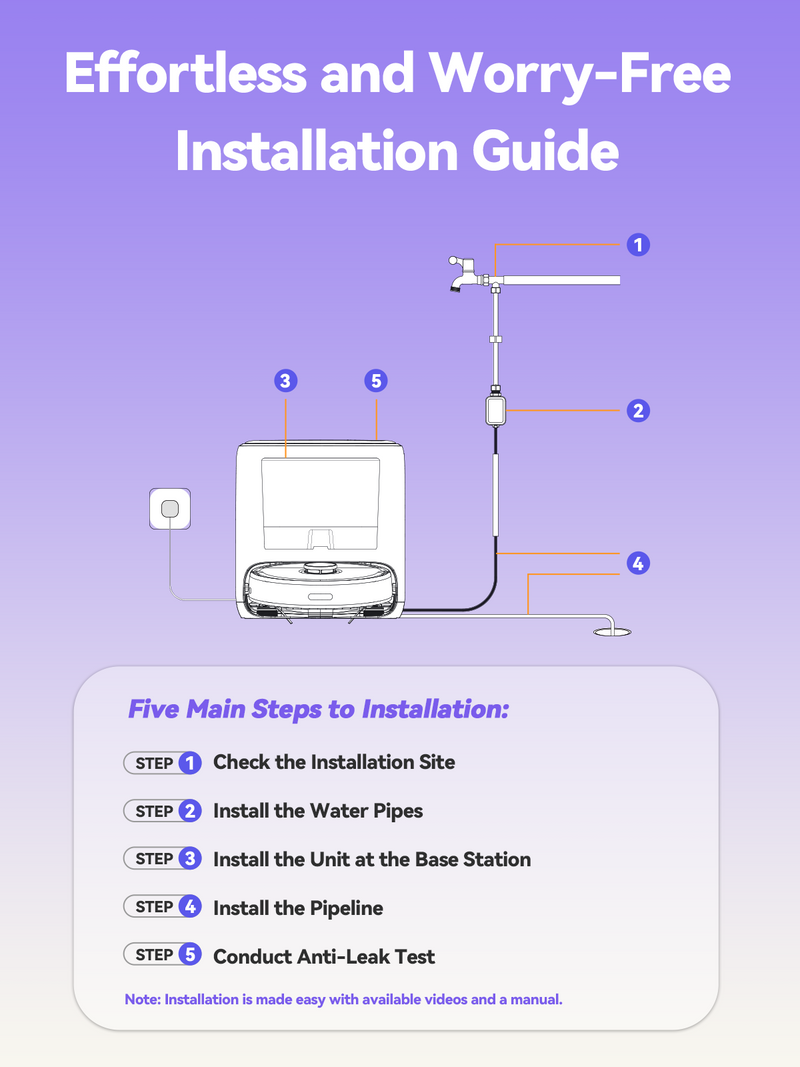 Effortless and Worry-Free Installation Guide

1

3 5

2

4

Five Main Steps to Installation:

STEP 1 Check the Installation Site

STEP 2 Install the Water Pipes

STEP 3 Install the Unit at the Base Station

STEP 4 Install the Pipeline

STEP 5 Conduct Anti-Leak Test

Note: Installation is made easy with available videos and a manual.