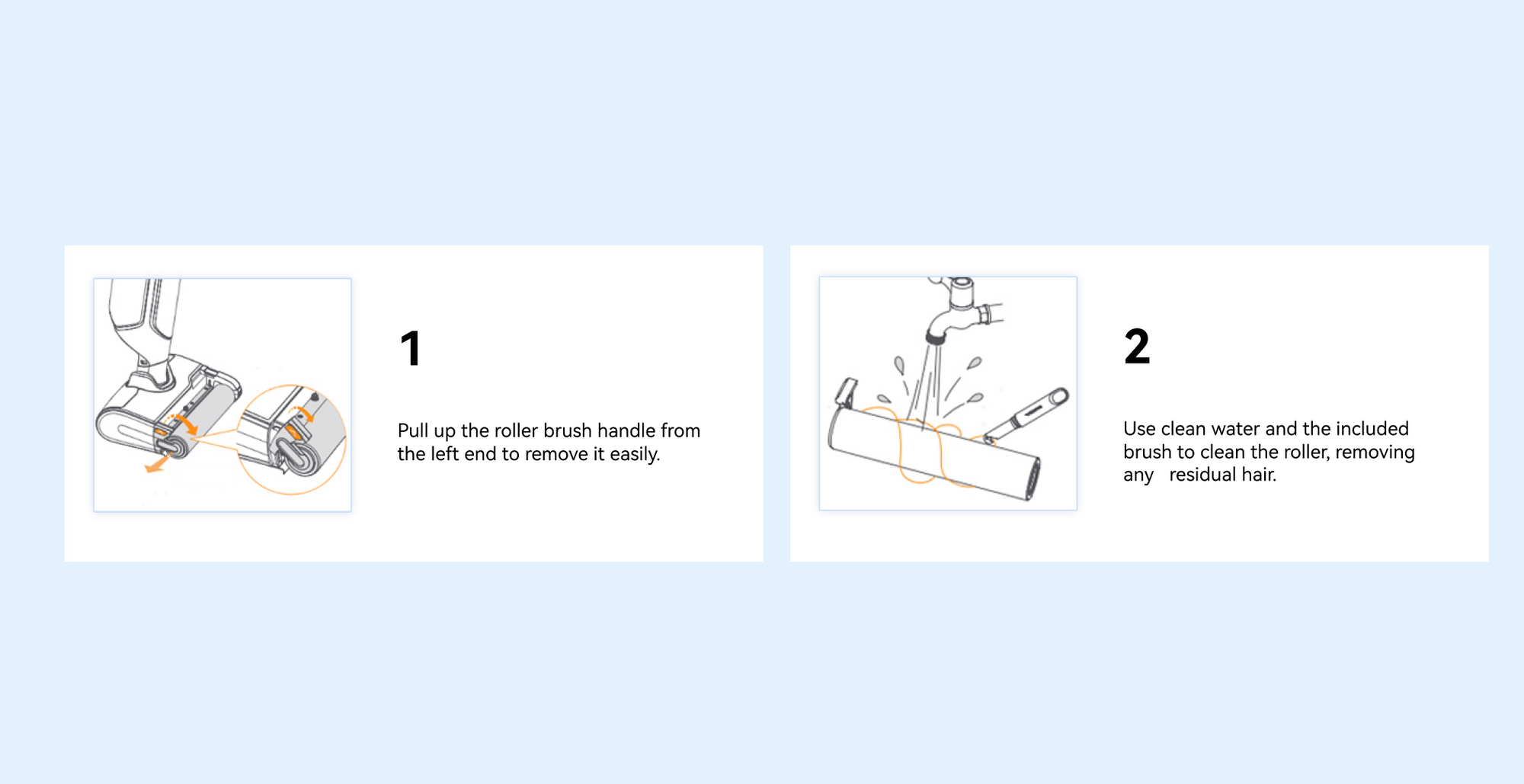 1

Pull up the roller brush handle from the left end to remove it easily.

2

Use clean water and the included brush to clean the roller, removing any residual hair.