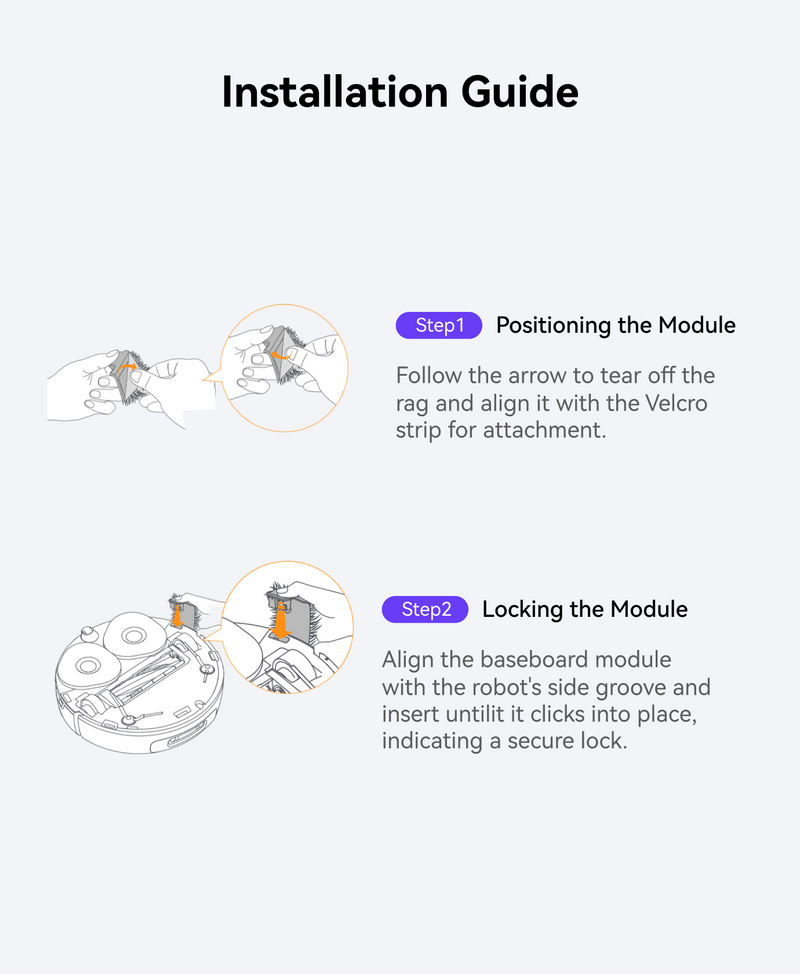 Installation Guide

Step1 Positioning the Module

Follow the arrow to tear off the rag and align it with the Velcro strip for attachment.

Step2 Locking the Module

Align the baseboard module with the robot's side groove and insert untilit it clicks into place, indicating a secure lock.