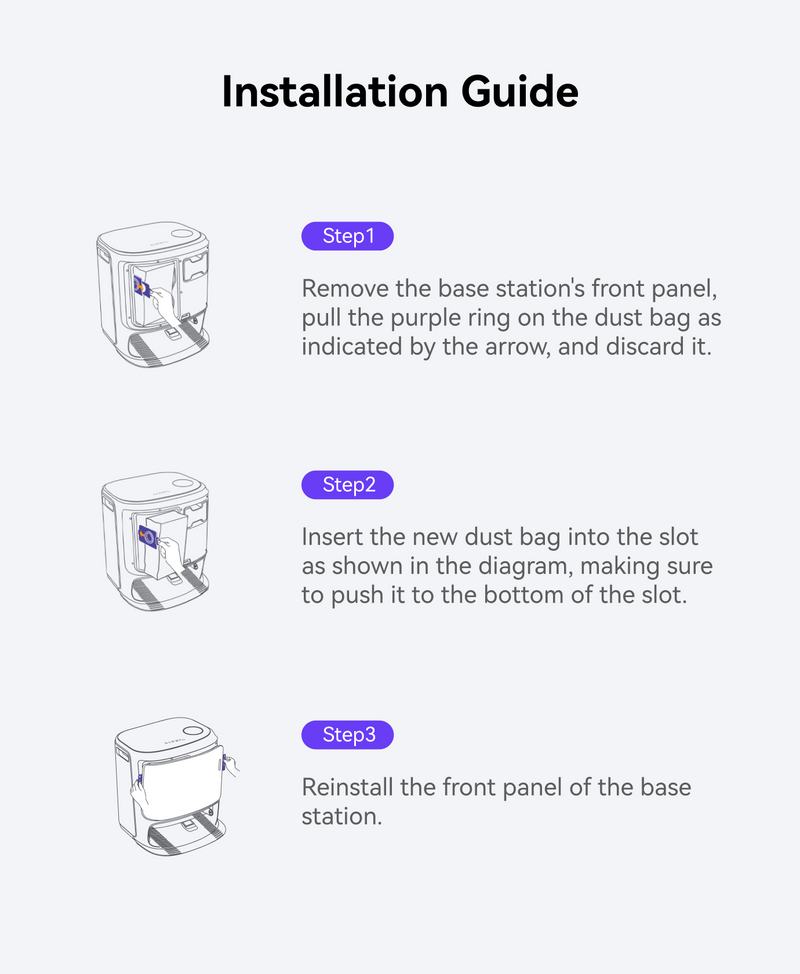 Installation Guide

Step1

Remove the base station's front panel, pull the purple ring on the dust bag as indicated by the arrow, and discard it.

Step2

Insert the new dust bag into the slot as shown in the diagram, making sure to push it to the bottom of the slot.

Step3

Reinstall the front panel of the base station.