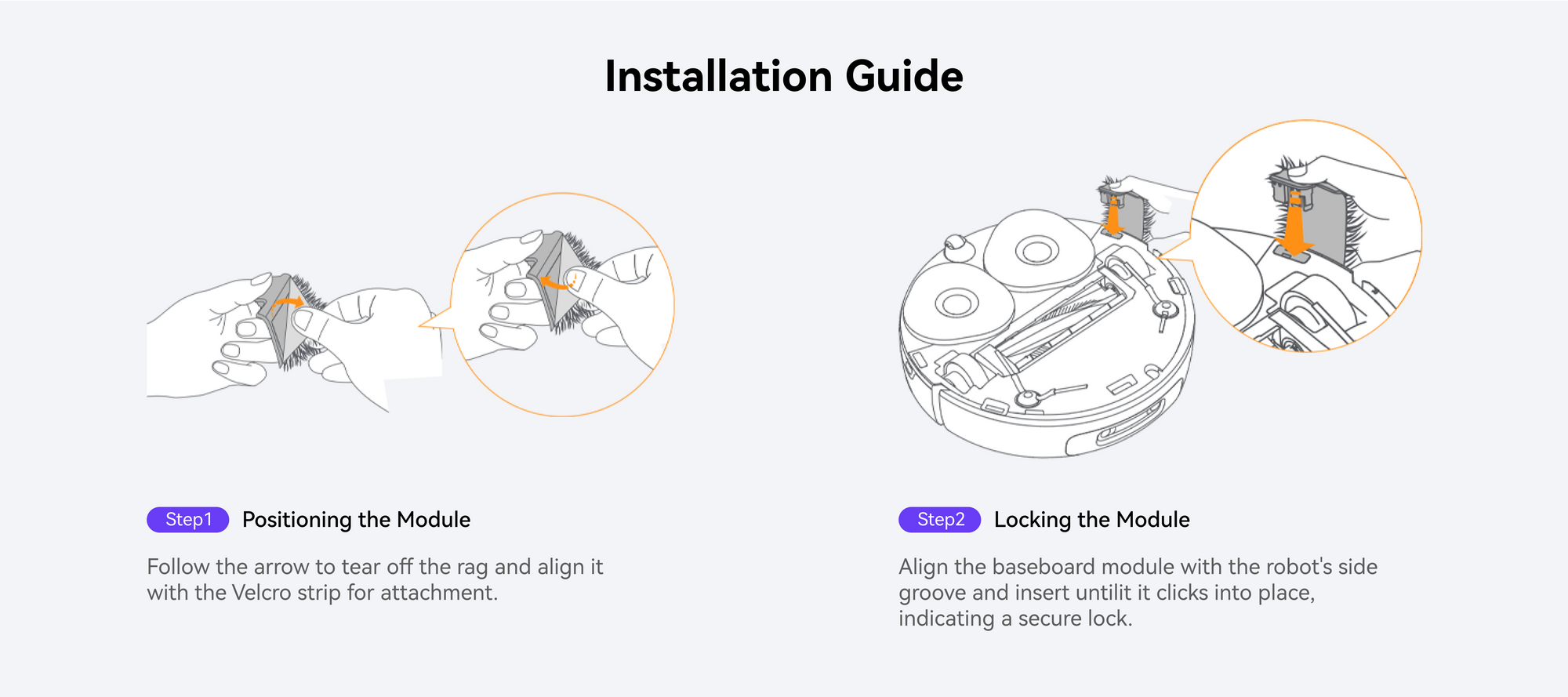 Installation Guide

Step1 Positioning the Module

Follow the arrow to tear off the rag and align it with the Velcro strip for attachment.

Step2 Locking the Module

Align the baseboard module with the robot's side groove and insert untilit it clicks into place, indicating a secure lock.