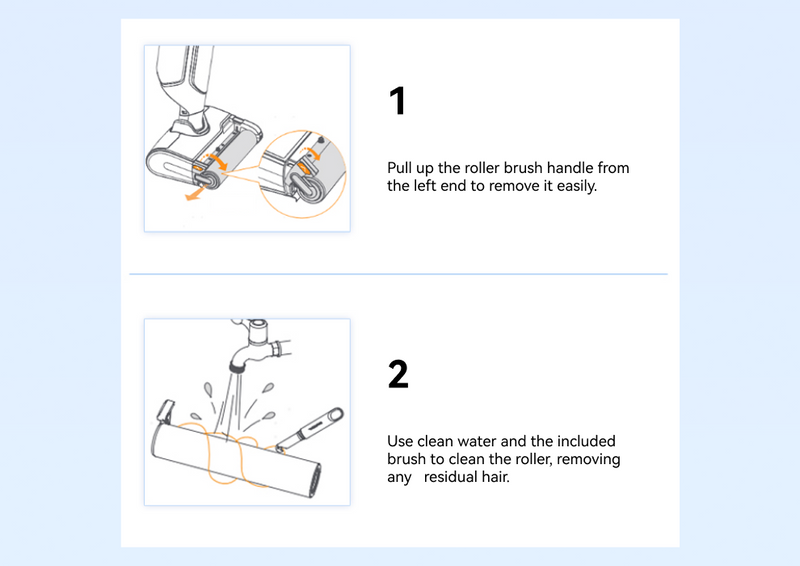 1

Pull up the roller brush handle from the left end to remove it easily.

2

Use clean water and the included brush to clean the roller, removing any residual hair.