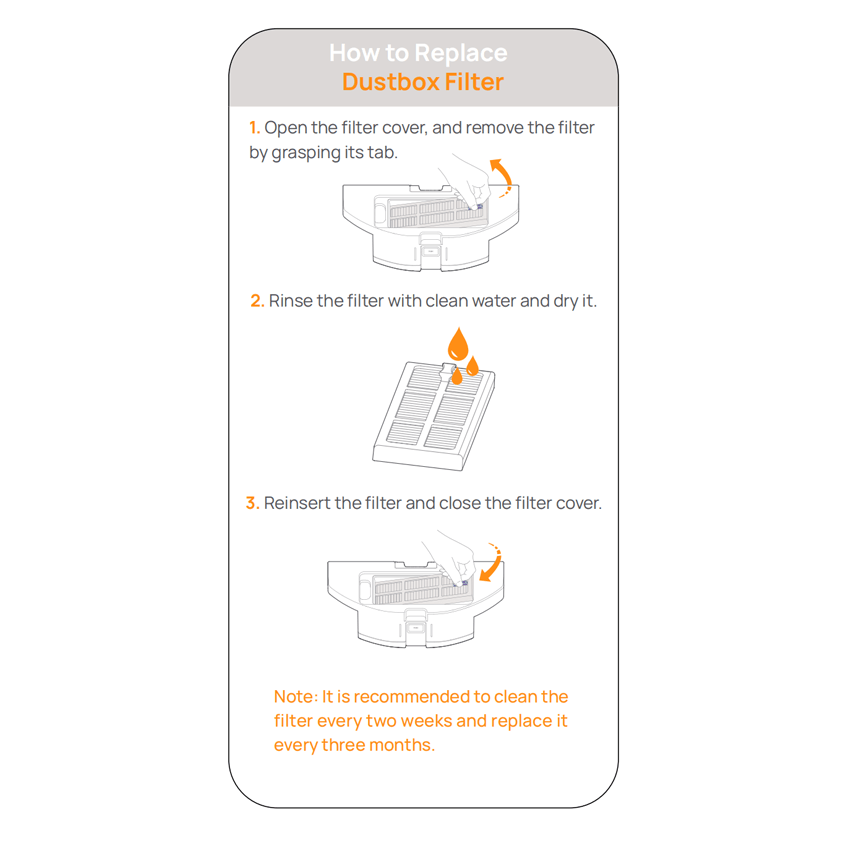 How to Replace
Dustbox Filter

1. Open the filter cover, and remove the filter by grasping its tab.

2. Rinse the filter with clean water and dry it.

3. Reinsert the filter and close the filter cover.

Note: It is recommended to clean the filter every two weeks and replace it every three months.